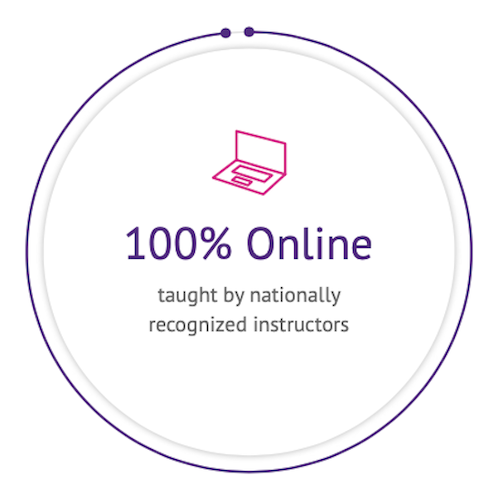 100% Online

taught by nationally recognized instructors