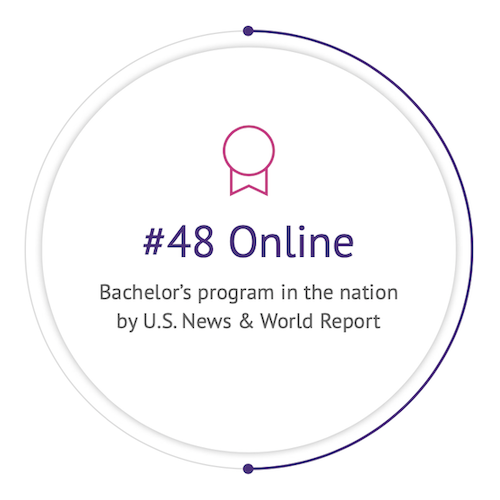 #48 Online

Bachelor’s program in the nation by U.S. News & World Report